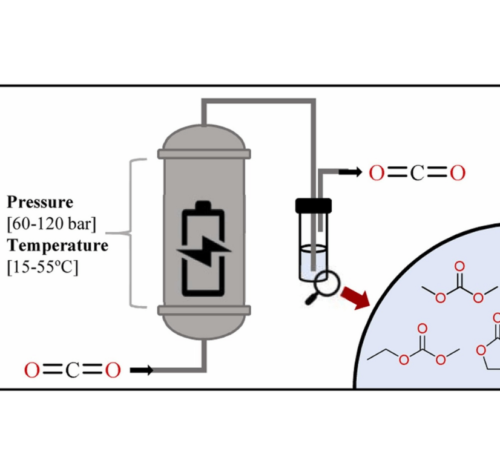 Pressure
[60-120 bar]
Temperature
[15-55ºC]

O=C=O

O=C=O

O
O O

O
O O

O
O